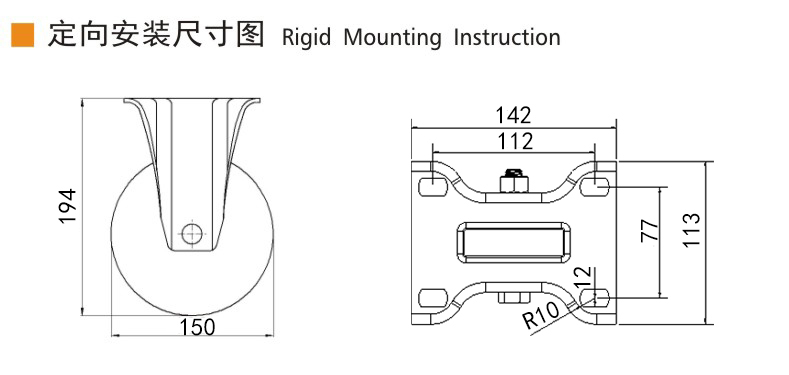 定向安装尺寸图 Rigid Mounting Instruction

194

150

142

112

77

113

12

R10